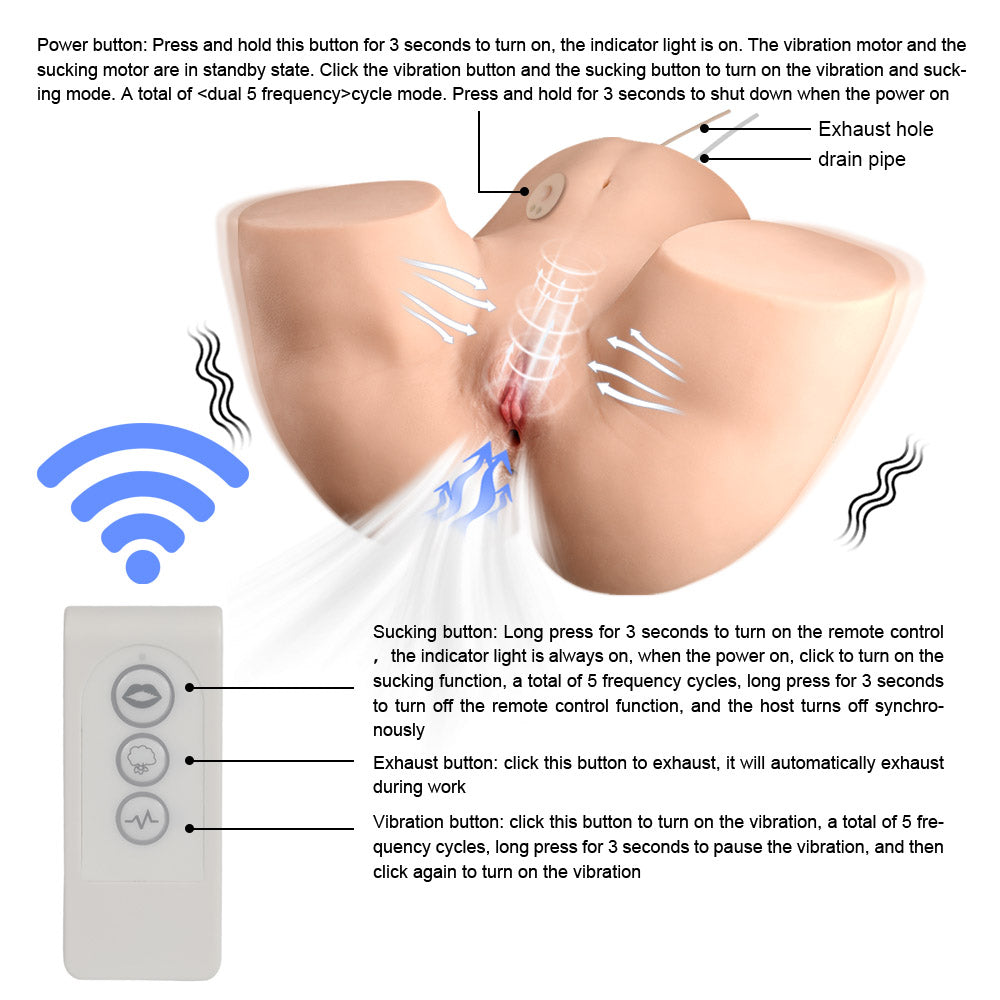 Power button: Press and hold this button for 3 seconds to turn on, the indicator light is on. The vibration motor and the sucking motor are in standby state. Click the vibration button and the sucking button to turn on the vibration and sucking mode. A total of <dual 5 frequency>cycle mode. Press and hold for 3 seconds to shut down when the power on

Exhaust hole

drain pipe

Sucking button: Long press for 3 seconds to turn on the remote control , the indicator light is always on, when the power on, click to turn on the sucking function, a total of 5 frequency cycles, long press for 3 seconds to turn off the remote control function, and the host turns off synchronously

Exhaust button: click this button to exhaust, it will automatically exhaust during work

Vibration button: click this button to turn on the vibration, a total of 5 frequency cycles, long press for 3 seconds to pause the vibration, and then click again to turn on the vibration